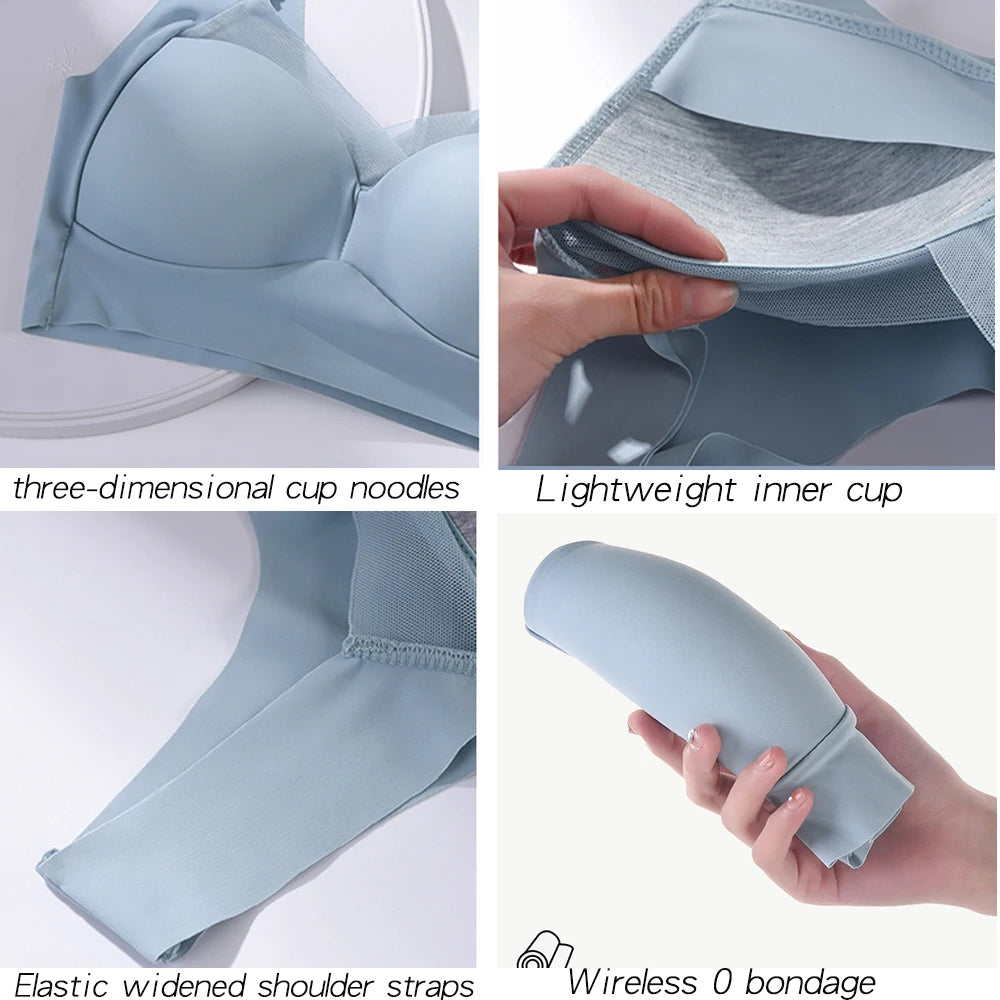 three-dimensional cup noodles

Lightweight inner cup

Elastic widened shoulder straps

Wireless 0 bondage