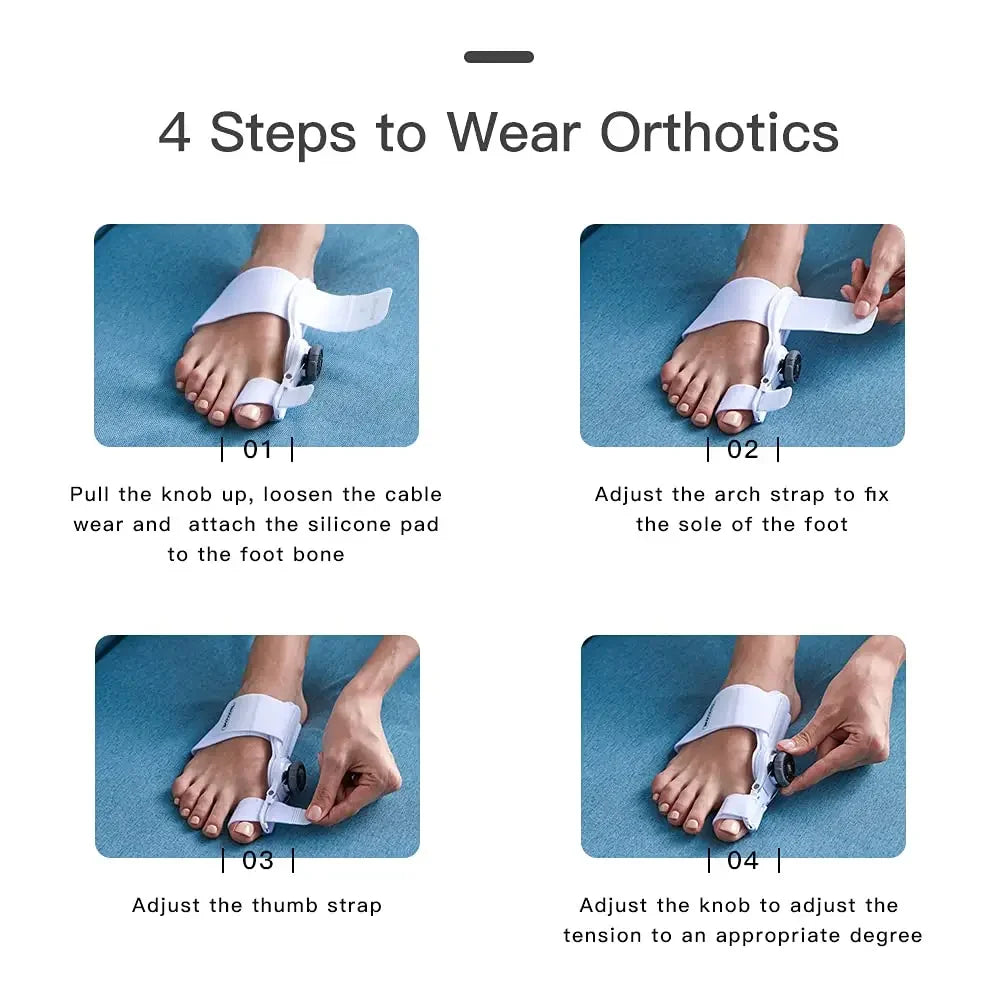 4 Steps to Wear Orthotics

| 01 |

Pull the knob up, loosen the cable wear and attach the silicone pad to the foot bone

| 02 |

Adjust the arch strap to fix the sole of the foot

| 03 |

Adjust the thumb strap

| 04 |

Adjust the knob to adjust the tension to an appropriate degree